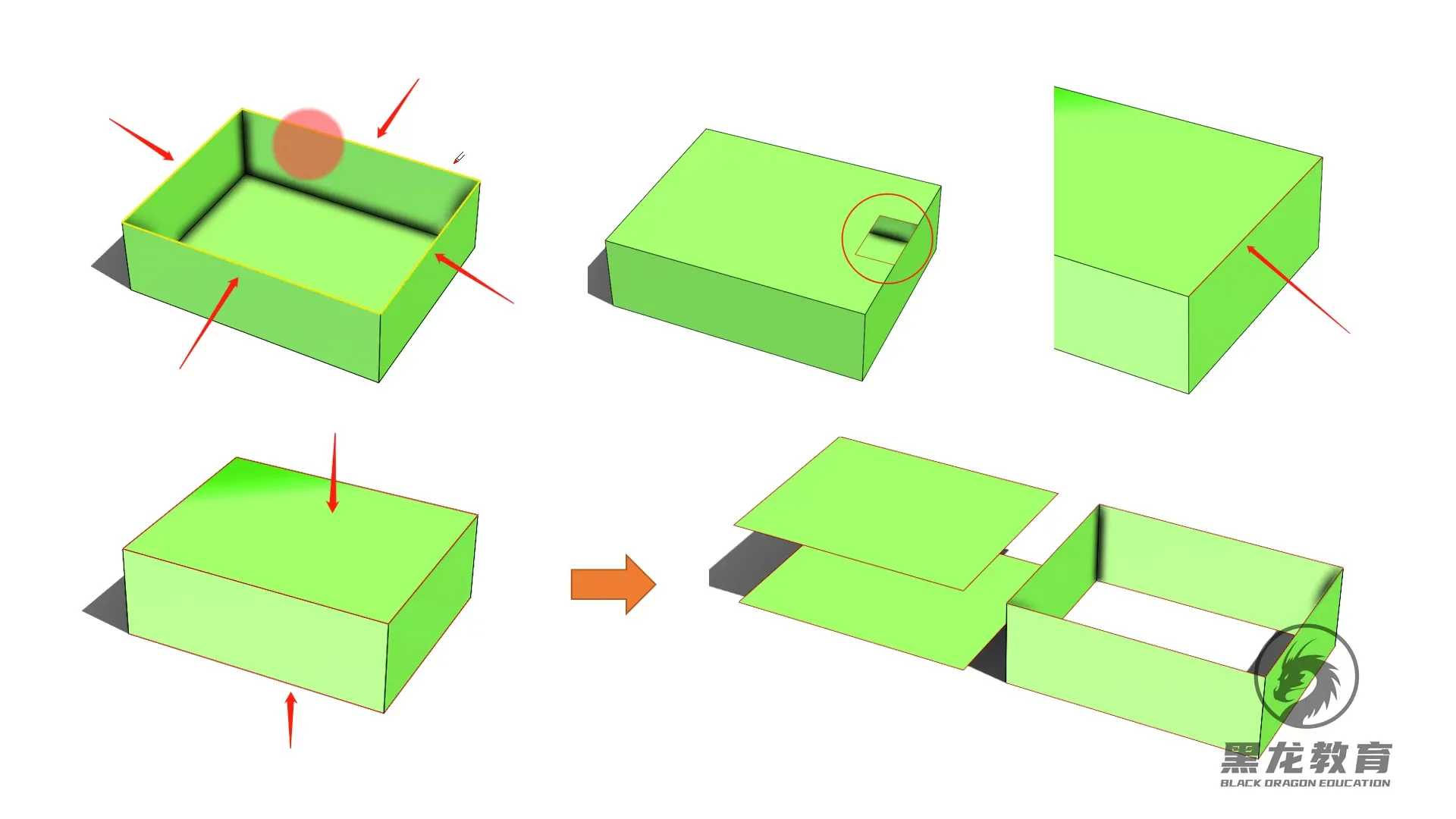 黑龙教育
BLACK DRAGON EDUCATION